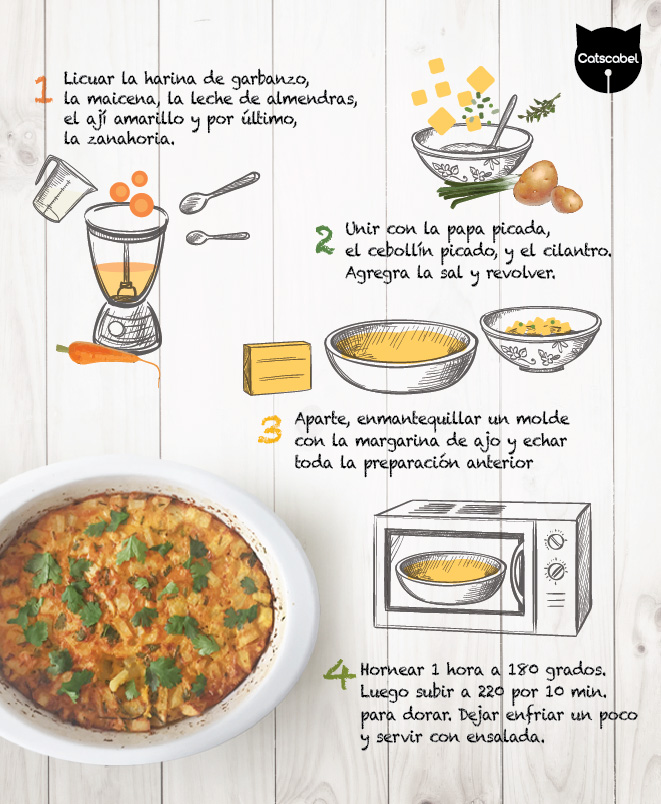 Catscabel

1 Licuar la harina de garbanzo, la maicena, la leche de almendras, el ají amarillo y por último, la zanahoria.

2 Unir con la papa picada, el cebollín picado, y el cilantro. Agregra la sal y revolver.

3 Aparte, enmantequillar un molde con la margarina de ajo y echar toda la preparación anterior

4 Hornear 1 hora a 180 grados. Luego subir a 220 por 10 min. para dorar. Dejar enfriar un poco y servir con ensalada.