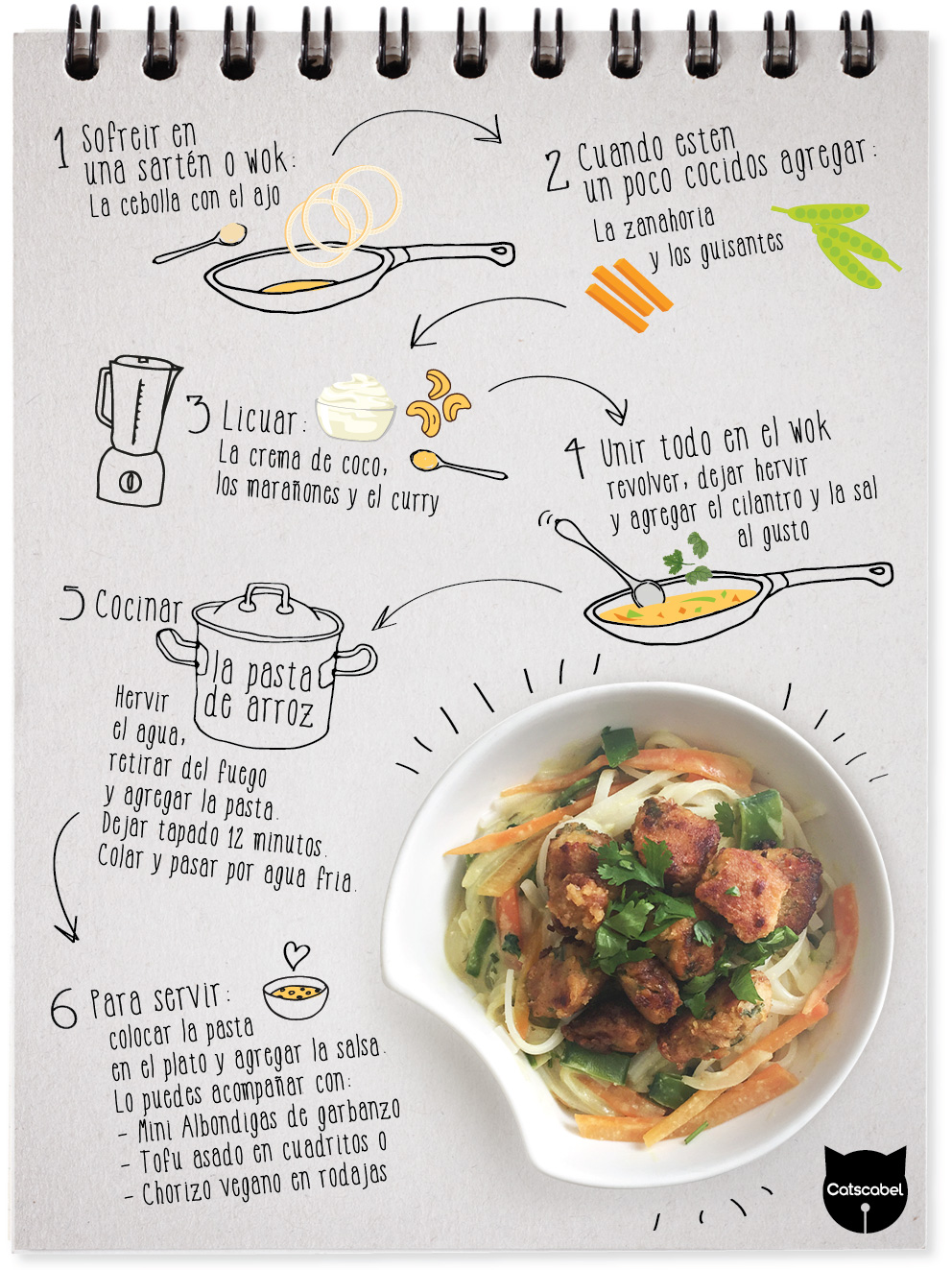 1 Sofreir en una sartén o wok:
La cebolla con el ajo

2 Cuando esten un poco cocidos agregar:
La zanahoria y los guisantes

3 Licuar:
La crema de coco, los marañones y el curry

4 Unir todo en el wok
revolver, dejar hervir y agregar el cilantro y la sal al gusto

5 Cocinar
la pasta de arroz
Hervir el agua, retirar del fuego y agregar la pasta.
Dejar tapado 12 minutos.
Colar y pasar por agua fria.

6 Para servir:
colocar la pasta en el plato y agregar la salsa.
Lo puedes acompañar con:
- Mini Albondigas de garbanzo
- Tofu asado en cuadritos o
- Chorizo vegano en rodajas

Catscabel